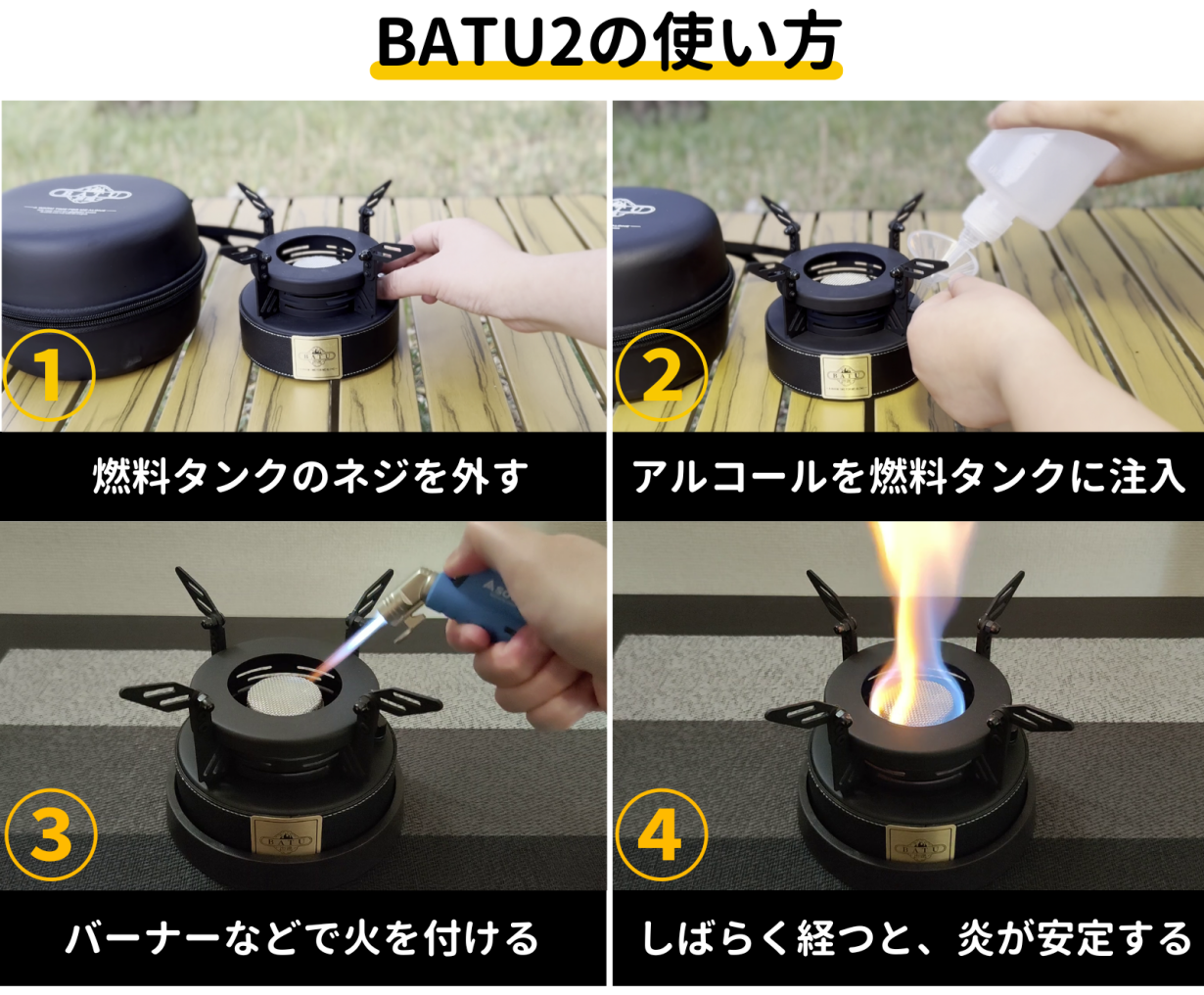 BATU2の使い方

1

燃料タンクのネジを外す

2

アルコールを燃料タンクに注入

3

バーナーなどで火を付ける

4

しばらく経つと、炎が安定する