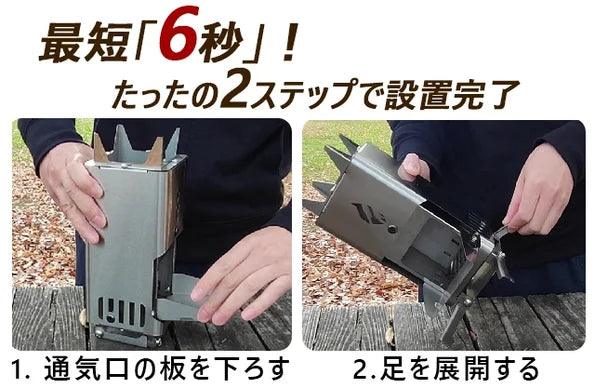 最短「6秒」！
たったの2ステップで設置完了

1. 通気口の板を下ろす

2.足を展開する